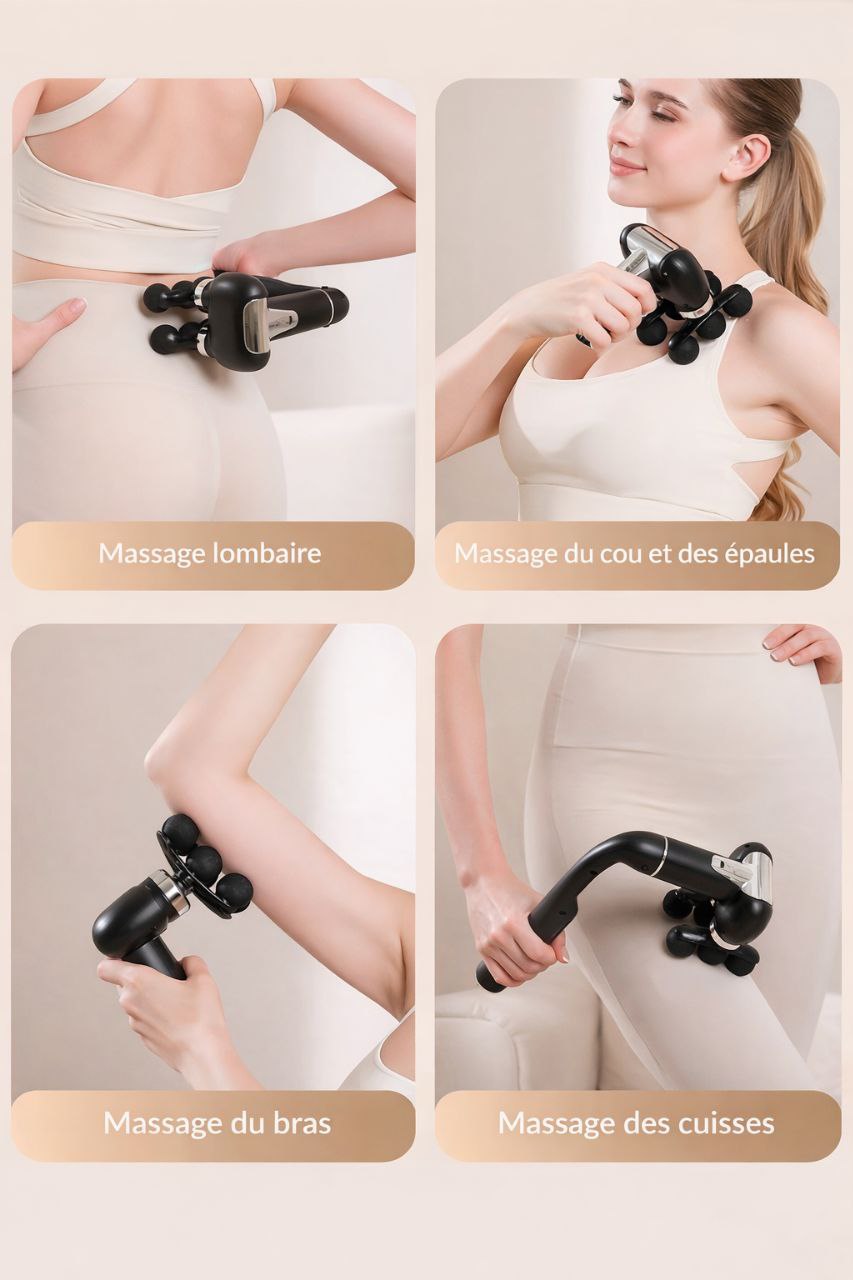 Massage lombaire

Massage du cou et des épaules

Massage du bras

Massage des cuisses